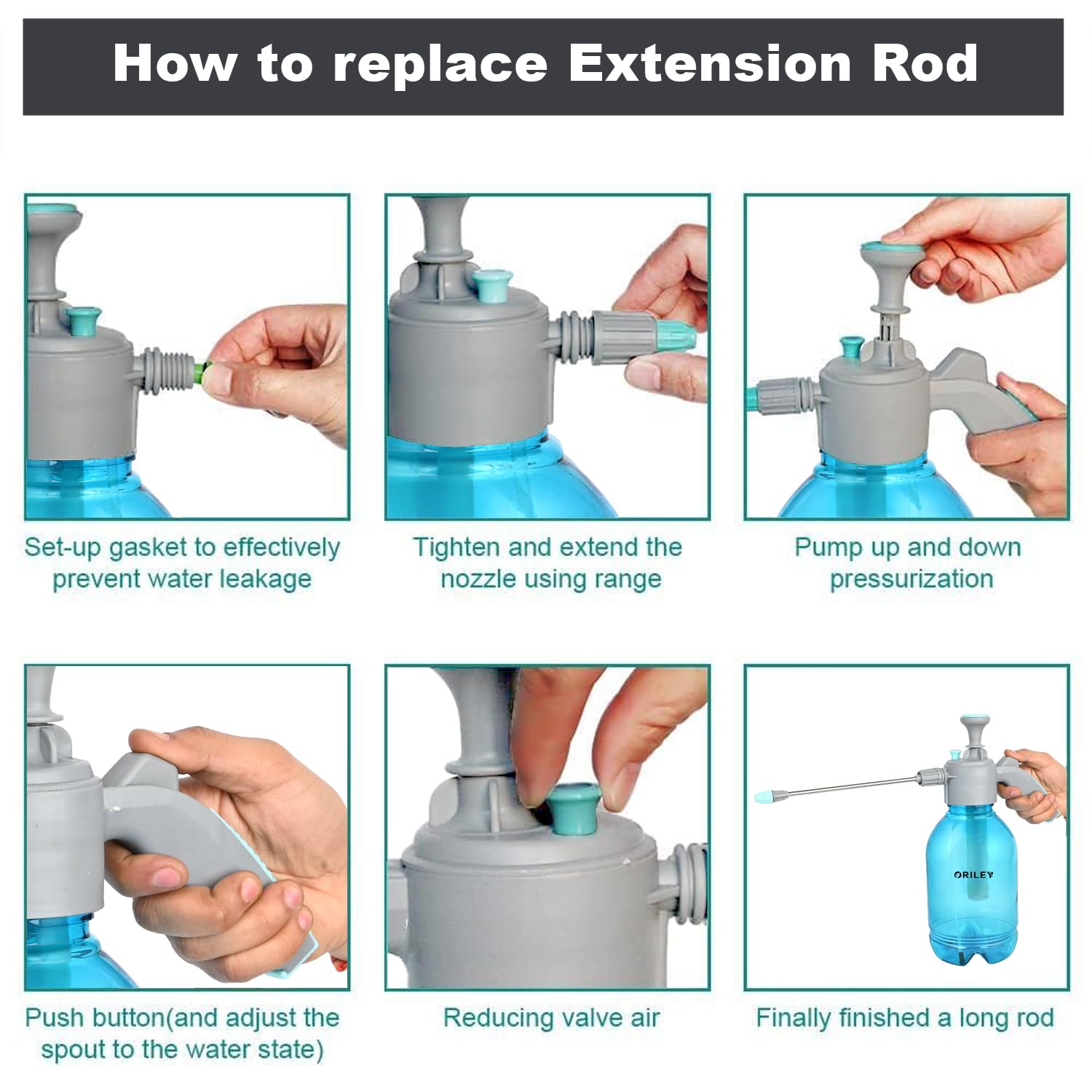 How to replace Extension Rod

Set-up gasket to effectively prevent water leakage

Tighten and extend the nozzle using range

Pump up and down pressurization

Push button(and adjust the spout to the water state)

Reducing valve air

ORILEY

Finally finished a long rod