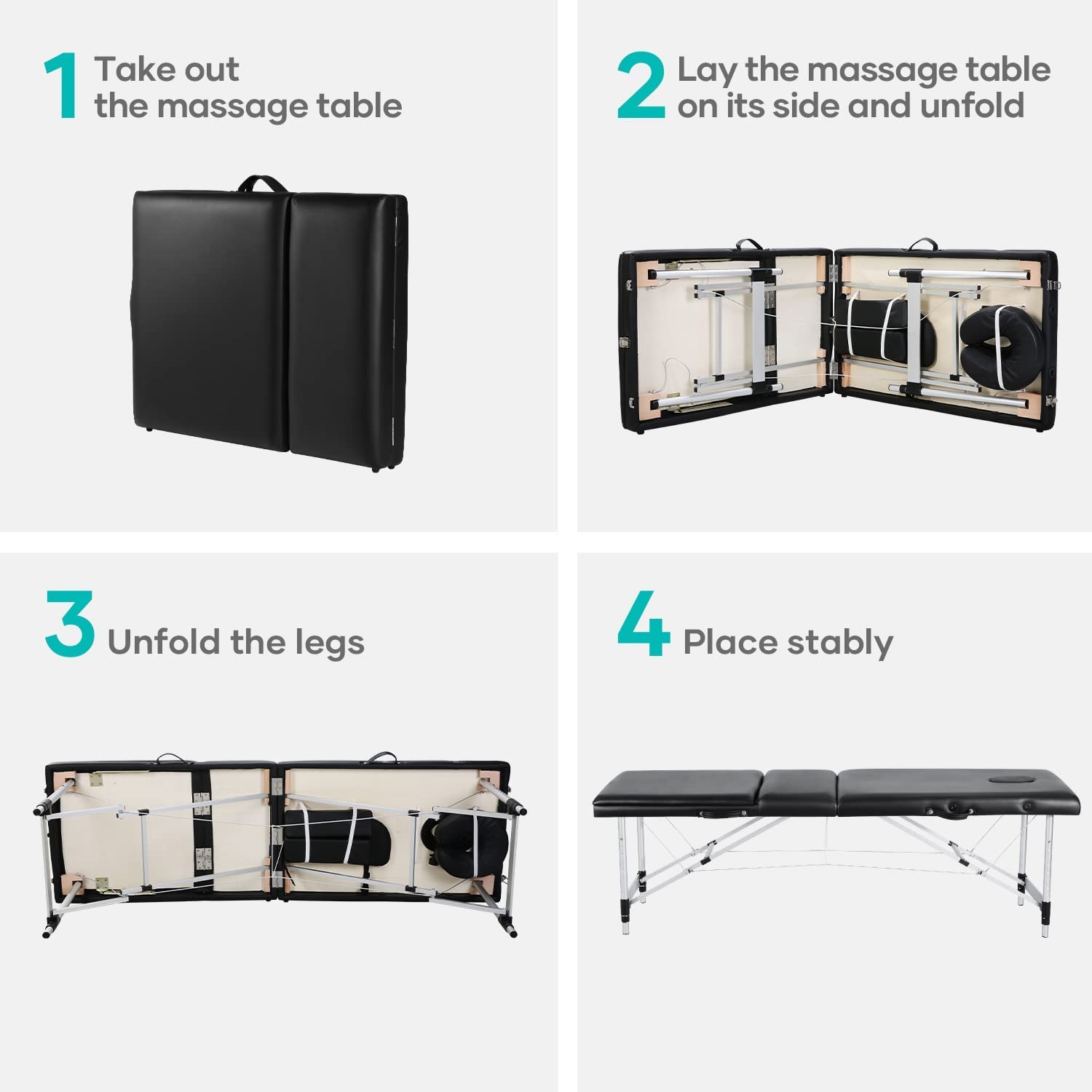 1 Take out the massage table

2 Lay the massage table on its side and unfold

3 Unfold the legs

4 Place stably