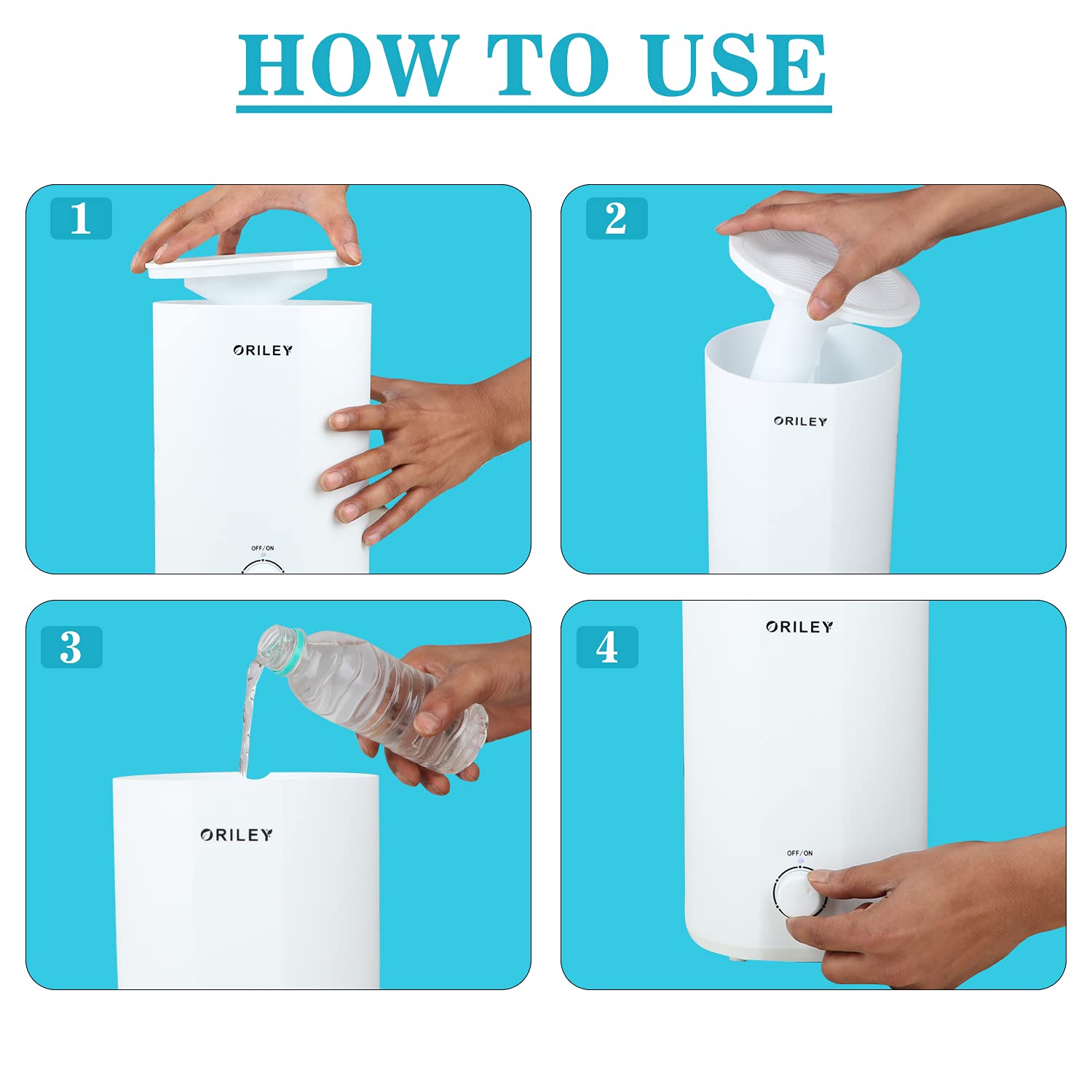 HOW TO USE

1

ORILEY

OFF/ON

2

ORILEY

3

ORILEY

4

ORILEY

OFF/ON